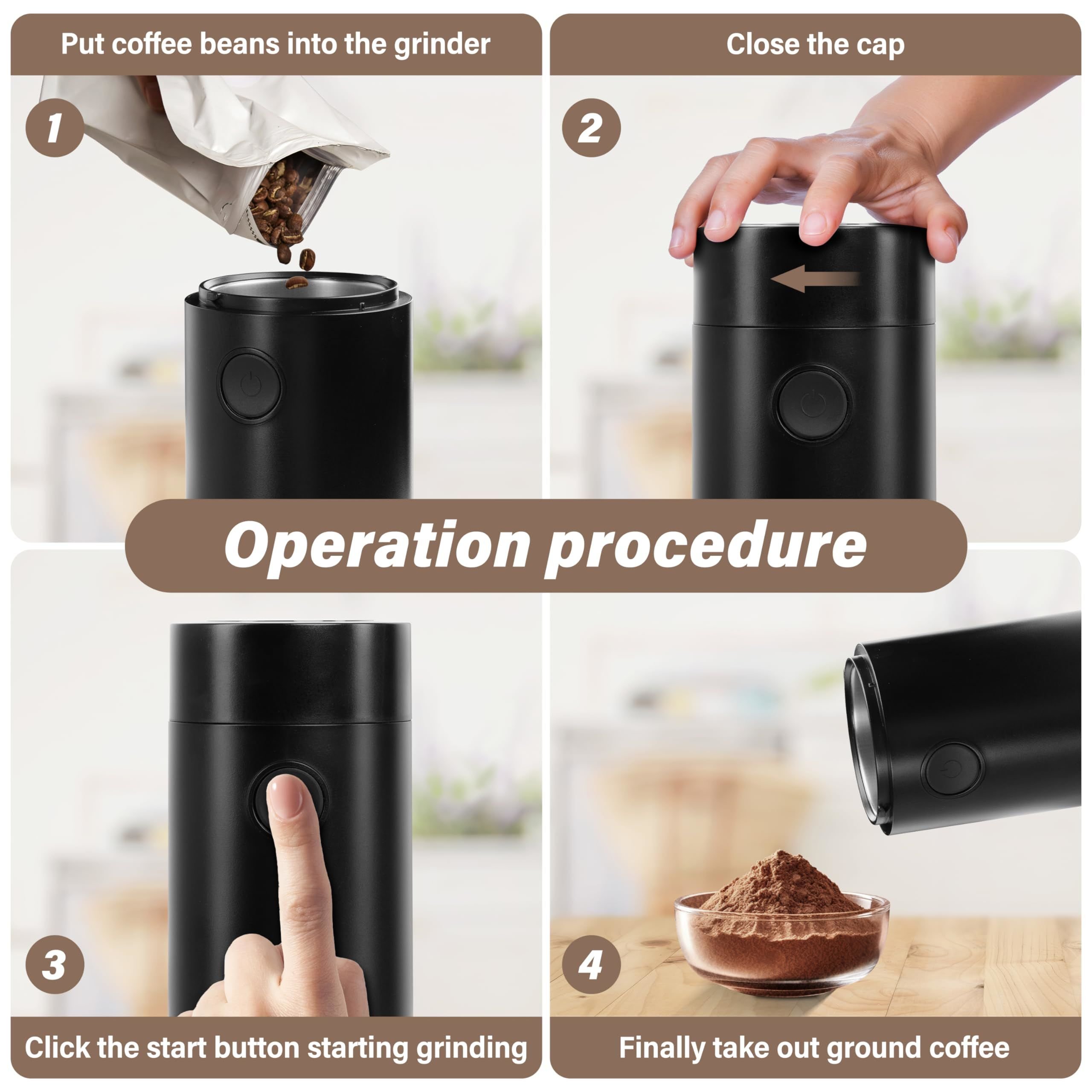 Put coffee beans into the grinder

1

Close the cap

2

Operation procedure

3

Click the start button starting grinding

4

Finally take out ground coffee